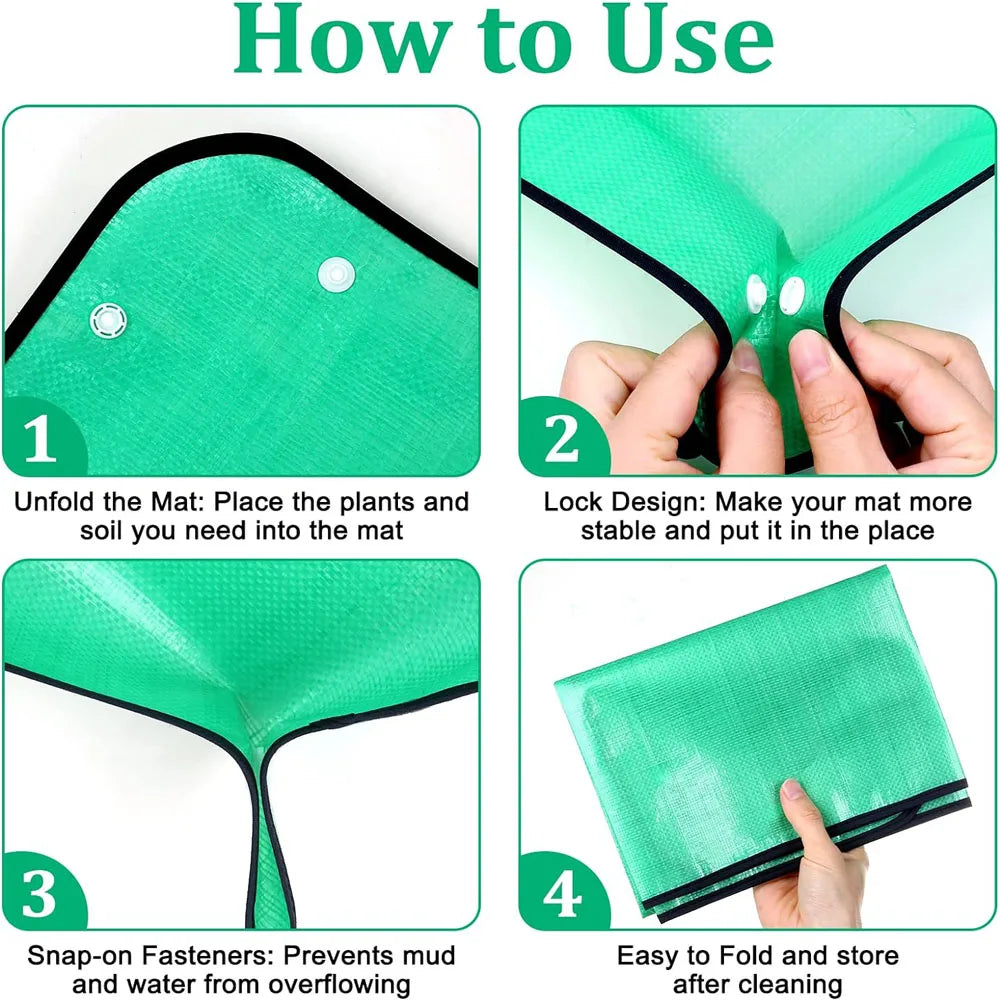 How to Use

1

Unfold the Mat: Place the plants and soil you need into the mat

2

Lock Design: Make your mat more stable and put it in the place

3

Snap-on Fasteners: Prevents mud and water from overflowing

4

Easy to Fold and store after cleaning