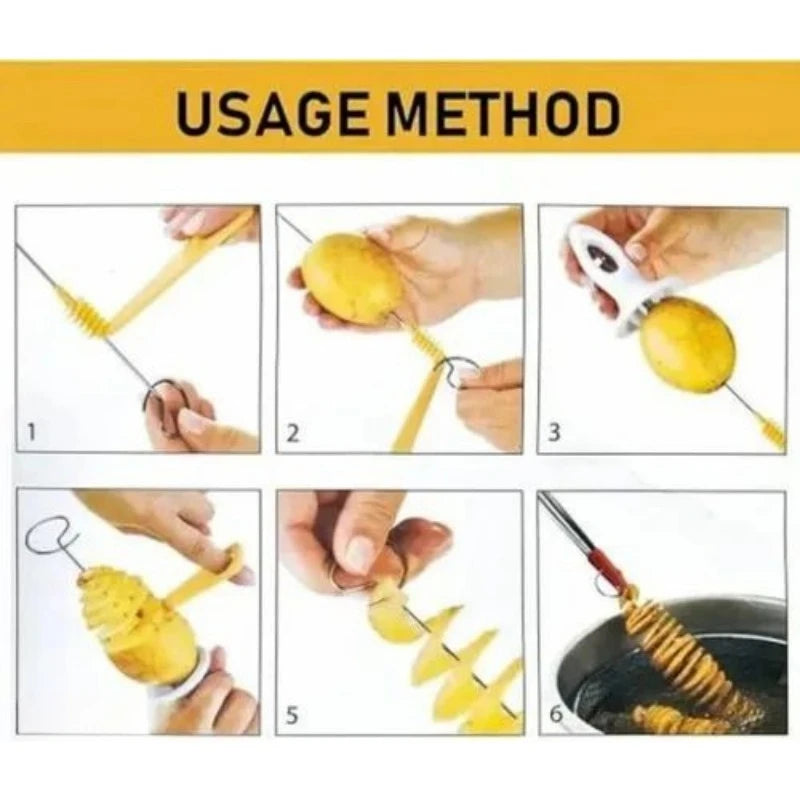 USAGE METHOD

1

2

3

5

6