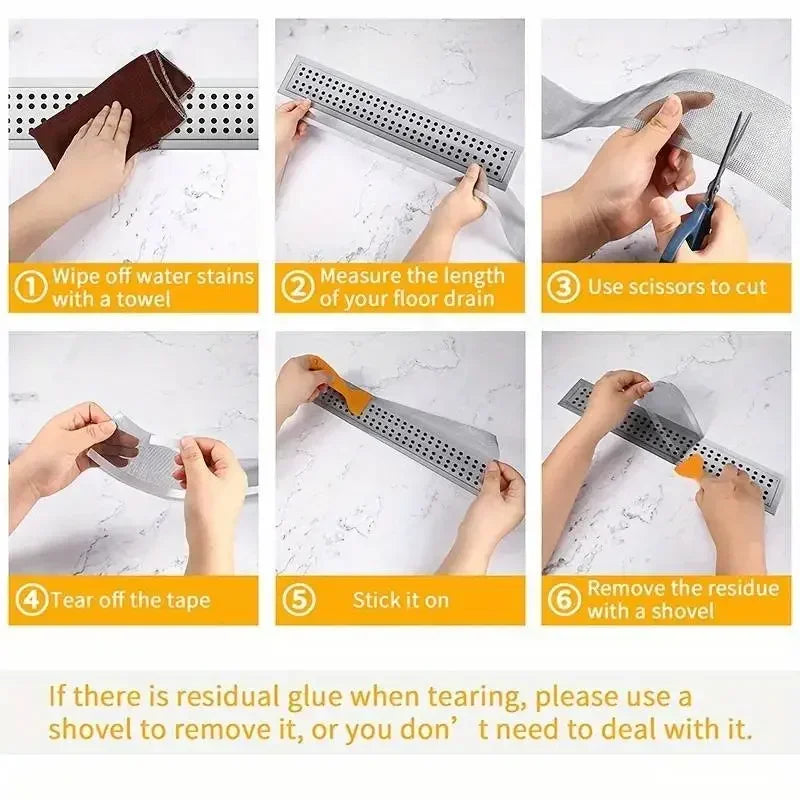 ① Wipe off water stains with a towel

② Measure the length of your floor drain

③ Use scissors to cut

④ Tear off the tape

⑤ Stick it on

⑥ Remove the residue with a shovel

If there is residual glue when tearing, please use a shovel to remove it, or you don’t need to deal with it.