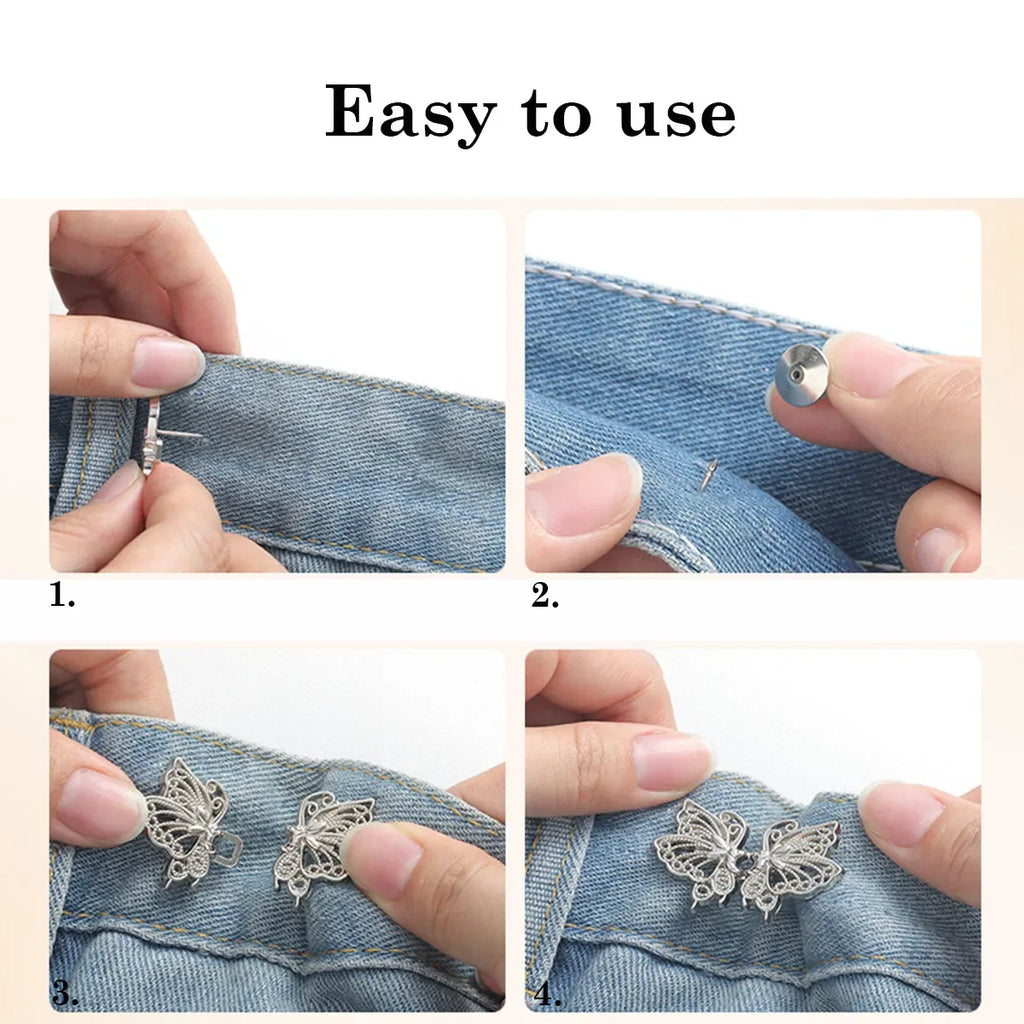 Easy to use

1.

2.

3.

4.