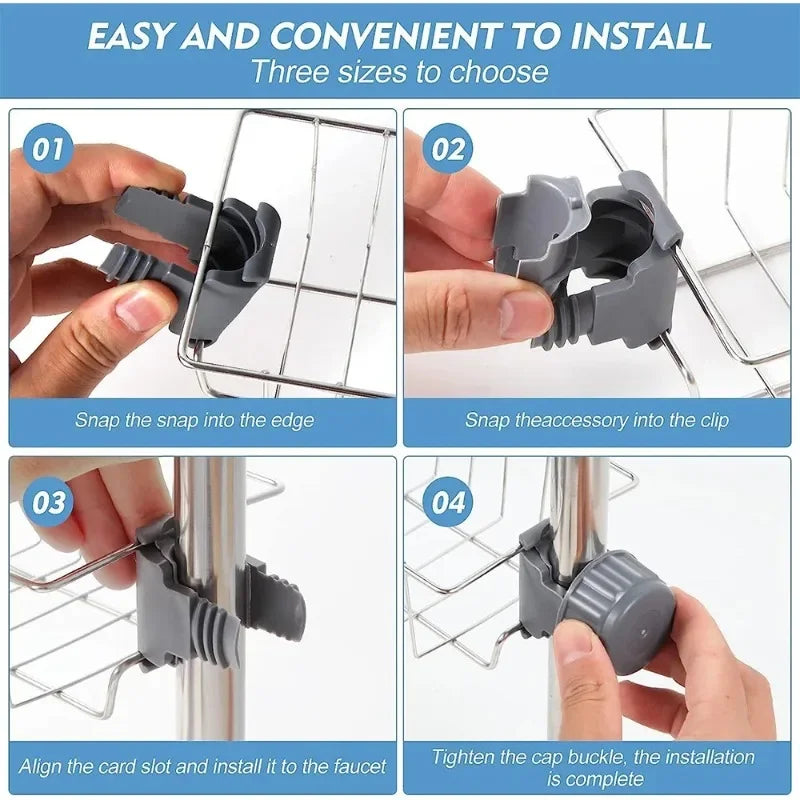 EASY AND CONVENIENT TO INSTALL
Three sizes to choose

01

Snap the snap into the edge

02

Snap theaccessory into the clip

03

Align the card slot and install it to the faucet

04

Tighten the cap buckle, the installation is complete