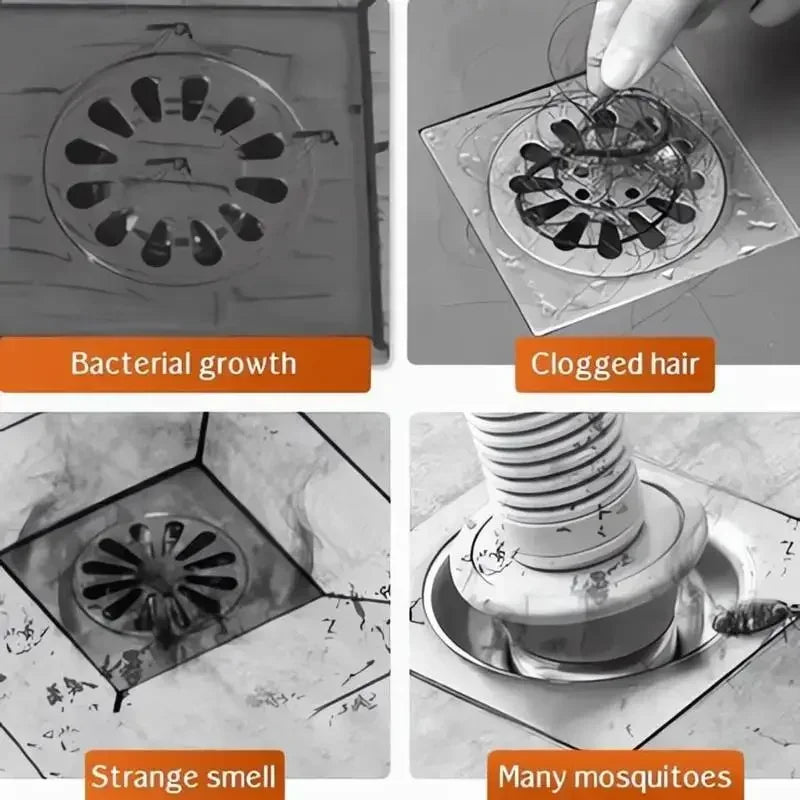 Bacterial growth

Clogged hair

Strange smell

Many mosquitoes