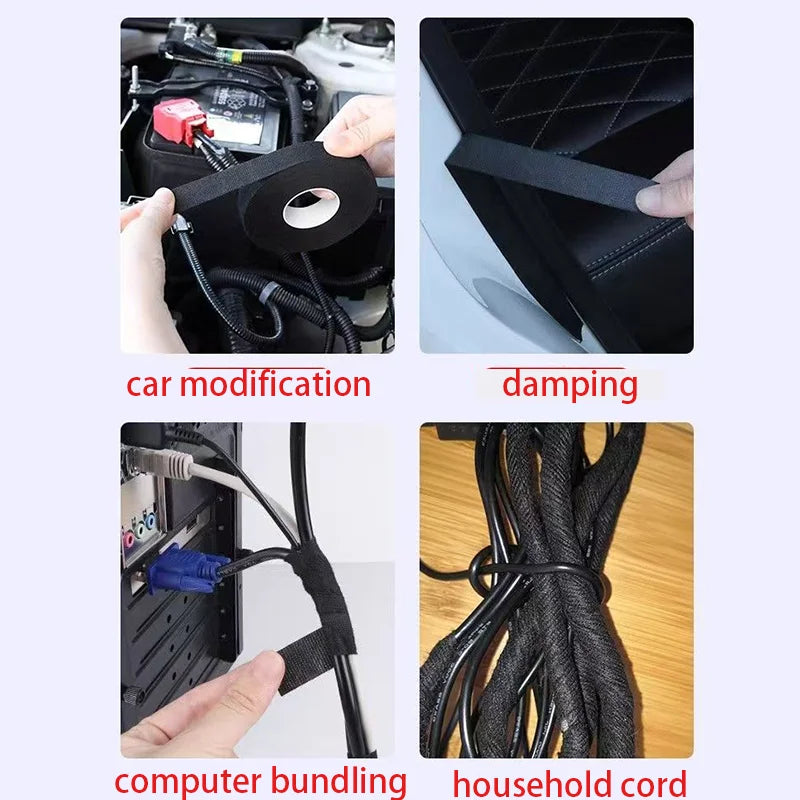 car modification

damping

computer bundling

household cord